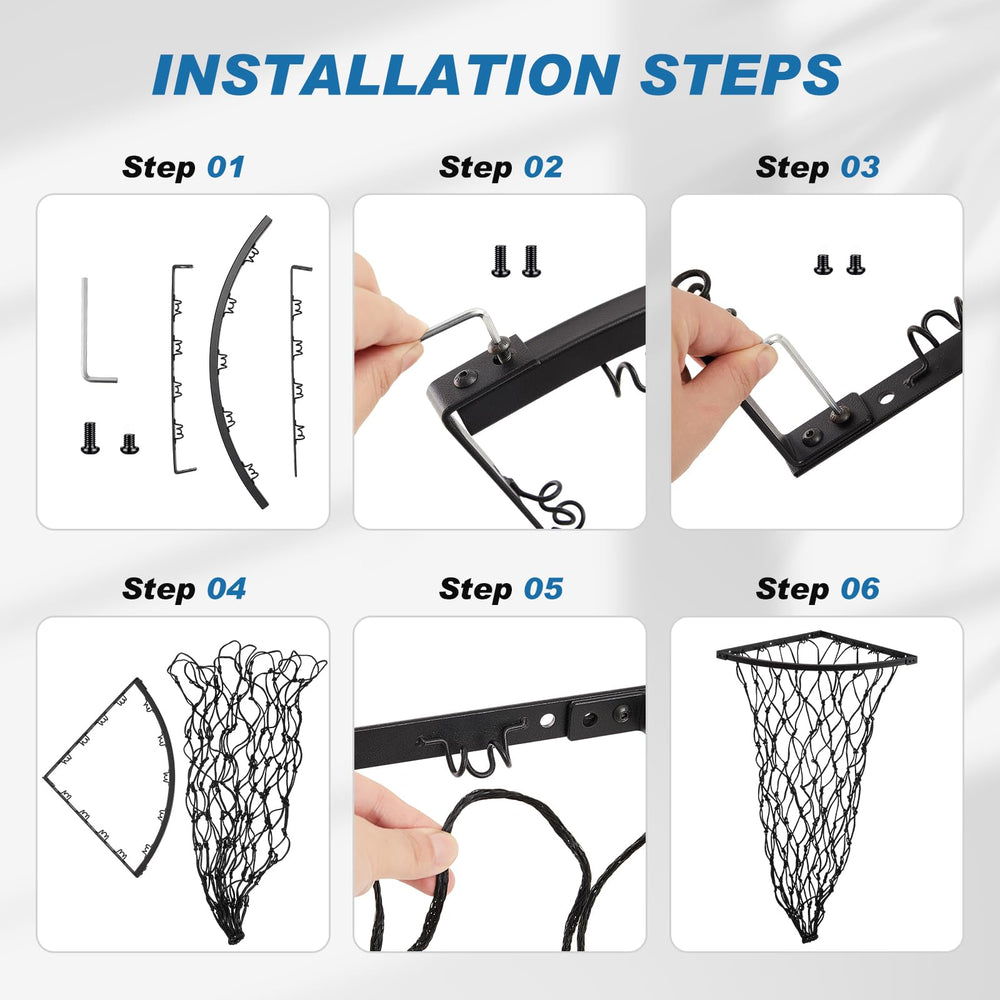 INSTALLATION STEPS

Step 01

Step 02

Step 03

Step 04

Step 05

Step 06