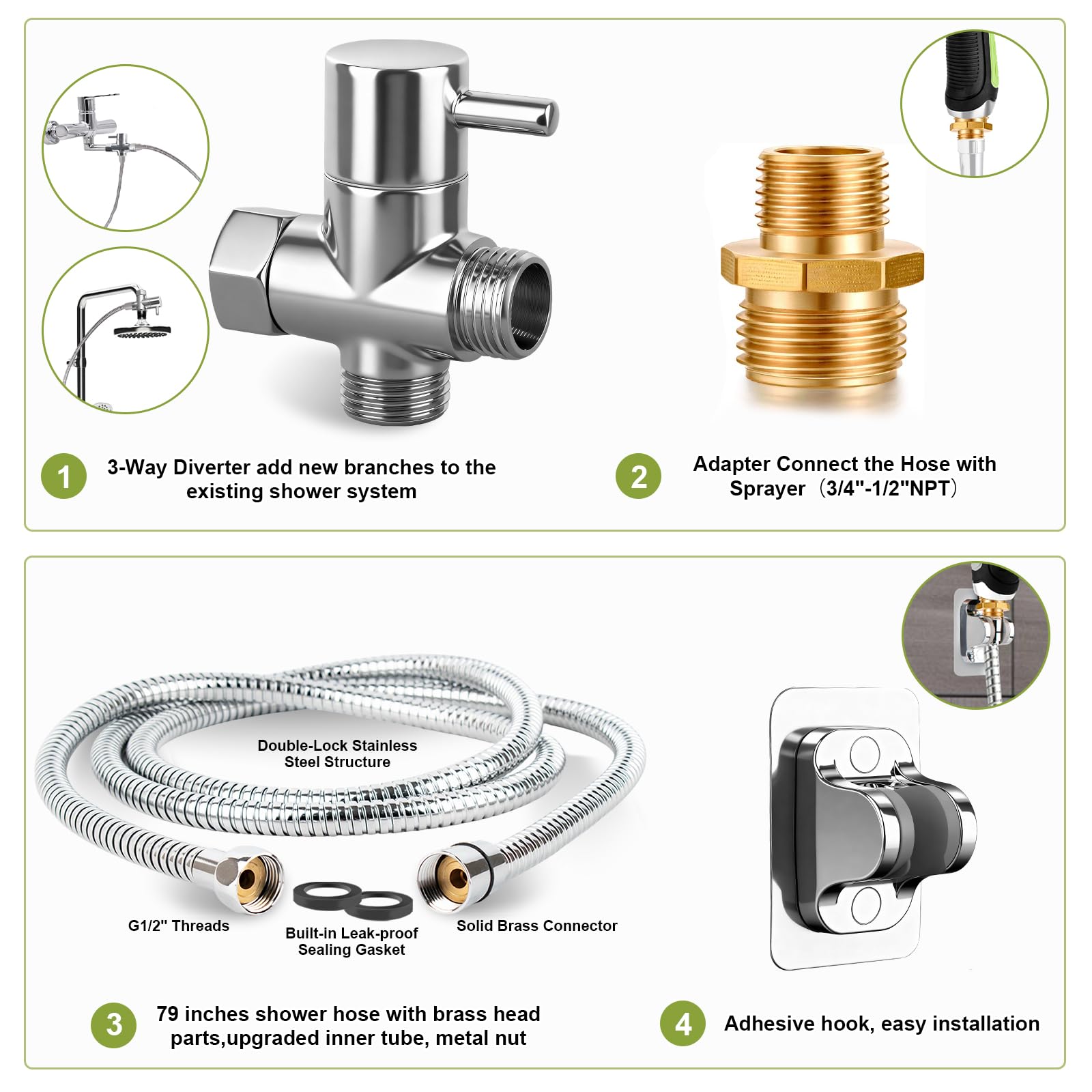 1 3-Way Diverter add new branches to the existing shower system

2 Adapter Connect the Hose with Sprayer（3/4"-1/2"NPT）

Double-Lock Stainless Steel Structure

G1/2" Threads

Built-in Leak-proof Sealing Gasket

Solid Brass Connector

3 79 inches shower hose with brass head parts,upgraded inner tube, metal nut

4 Adhesive hook, easy installation