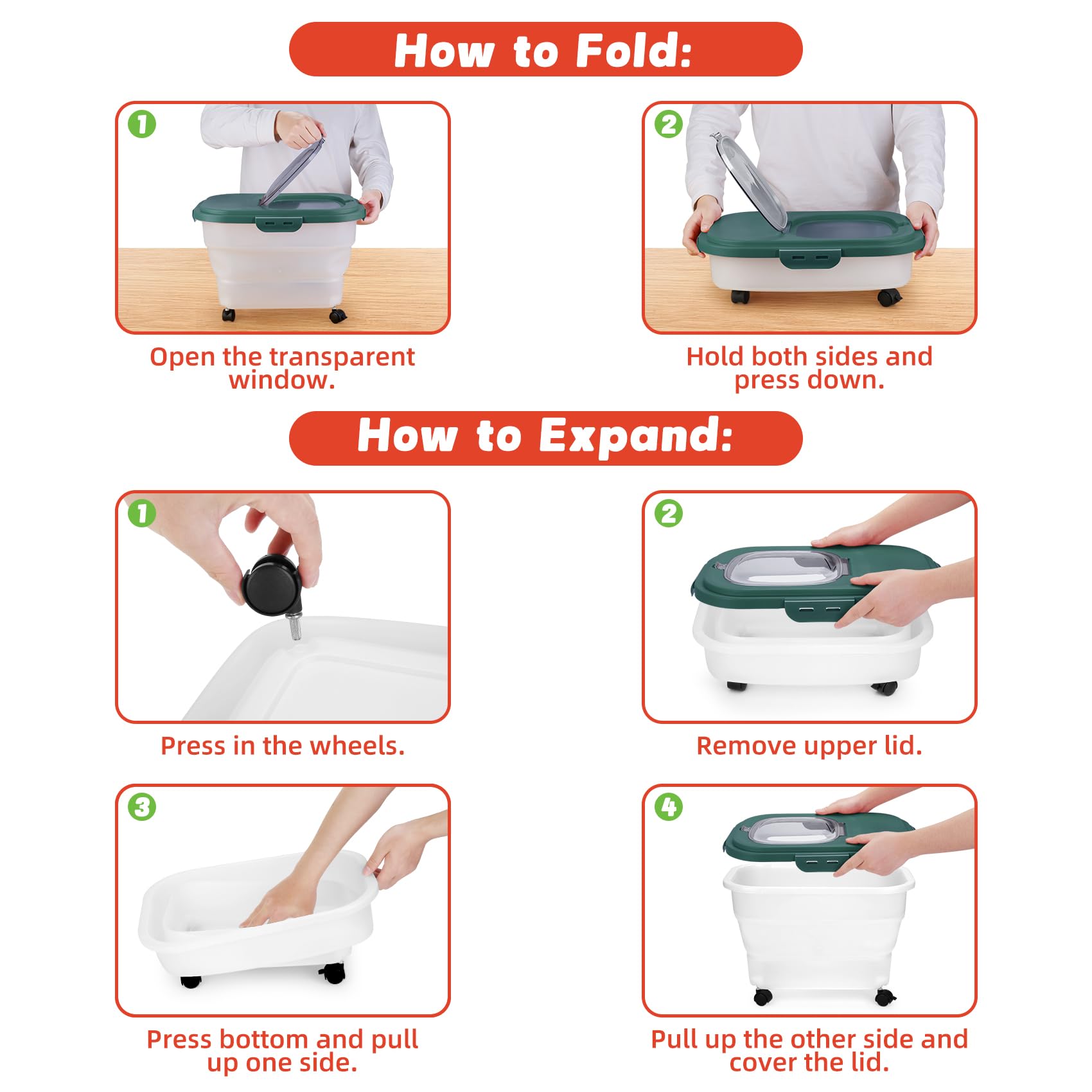 How to Fold:

1

Open the transparent window.

2

Hold both sides and press down.

How to Expand:

1

Press in the wheels.

2

Remove upper lid.

3

Press bottom and pull up one side.

4

Pull up the other side and cover the lid.