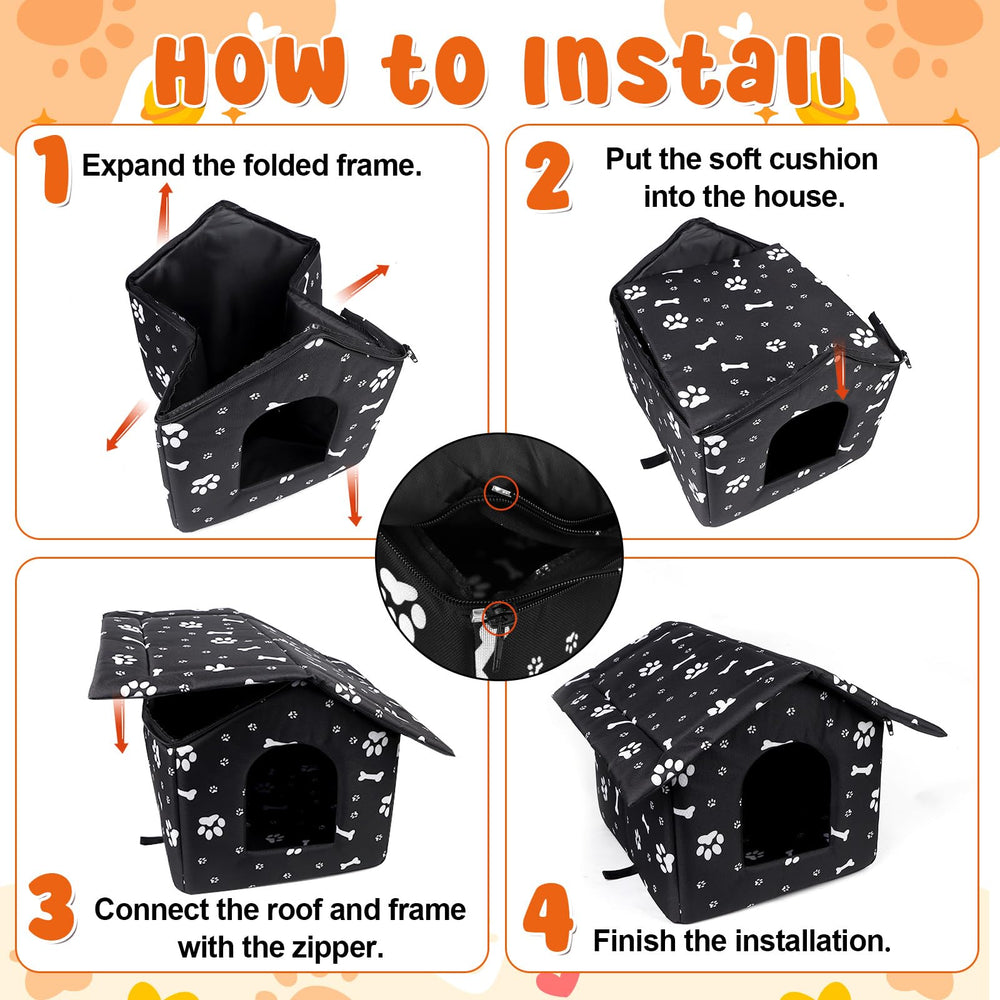 How to Install

1 Expand the folded frame.

2 Put the soft cushion into the house.

3 Connect the roof and frame with the zipper.

4 Finish the installation.