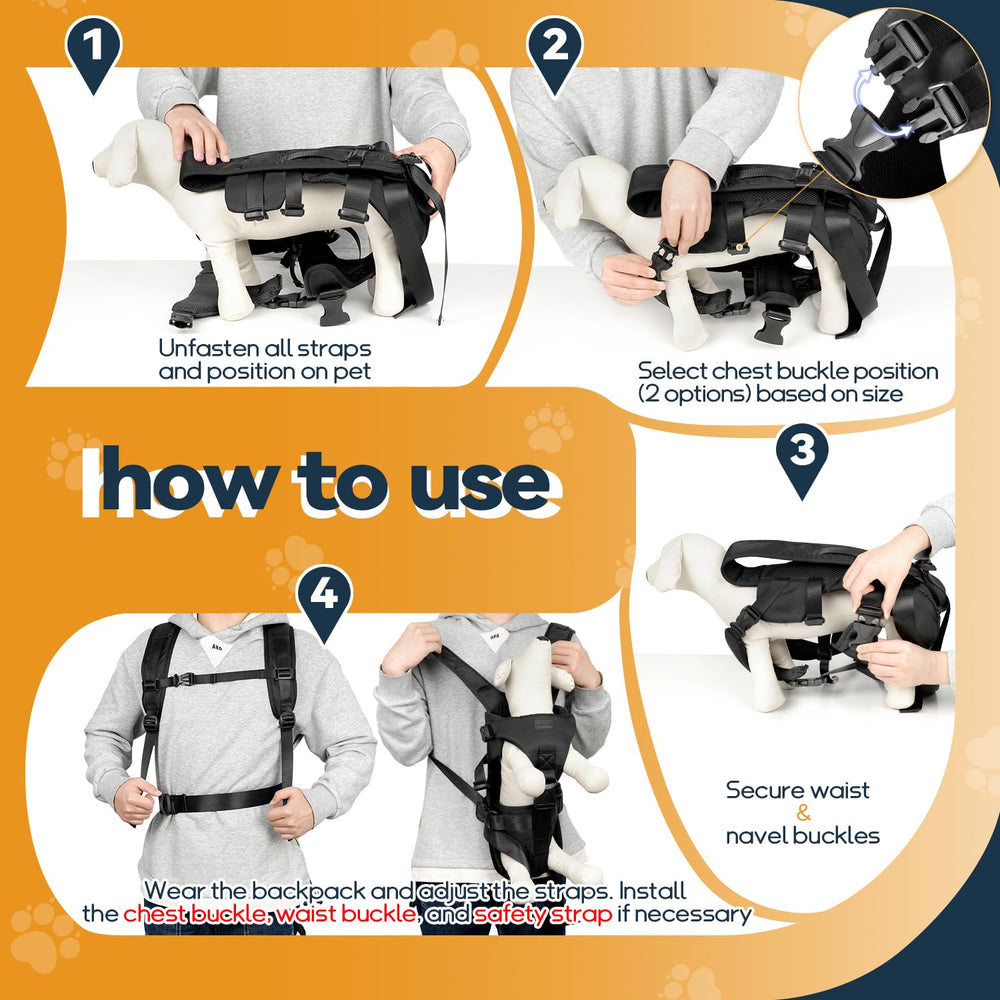 1

Unfasten all straps and position on pet

2

Select chest buckle position (2 options) based on size

how to use

3

Secure waist & navel buckles

4

Wear the backpack and adjust the straps. Install the chest buckle, waist buckle, and safety strap if necessary