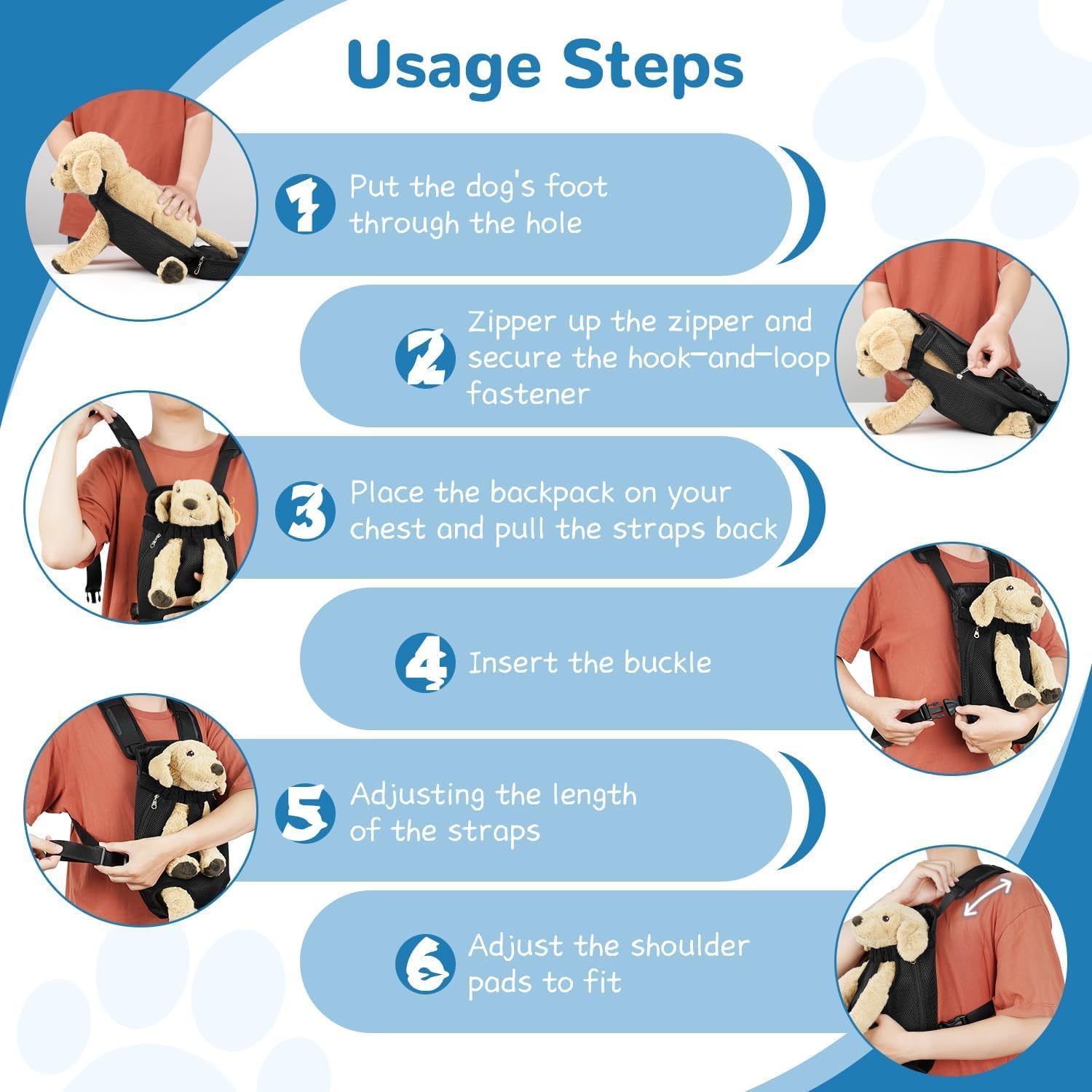 Usage Steps

1 Put the dog's foot through the hole

2 Zipper up the zipper and secure the hook-and-loop fastener

3 Place the backpack on your chest and pull the straps back

4 Insert the buckle

5 Adjusting the length of the straps

6 Adjust the shoulder pads to fit