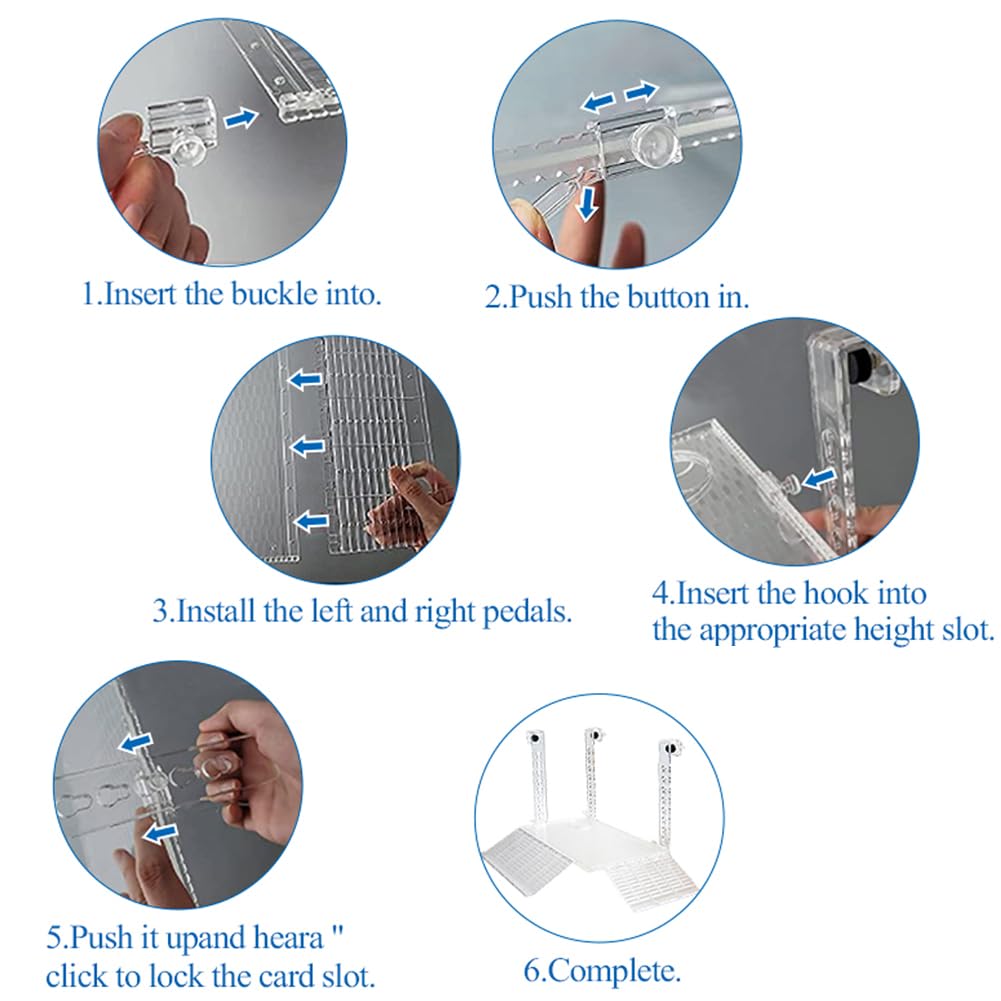 1.Insert the buckle into.

2.Push the button in.

3.Install the left and right pedals.

4.Insert the hook into the appropriate height slot.

5.Push it upand heara " click to lock the card slot.

6.Complete.