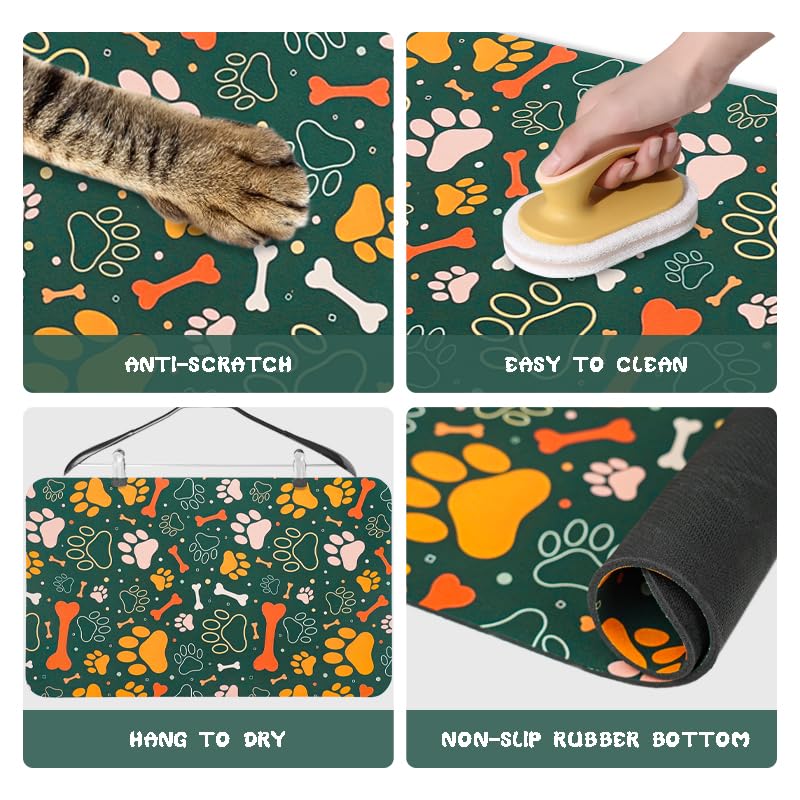 ANTI-SCRATCH

EASY TO CLEAN

HANG TO DRY

NON-SLIP RUBBER BOTTOM