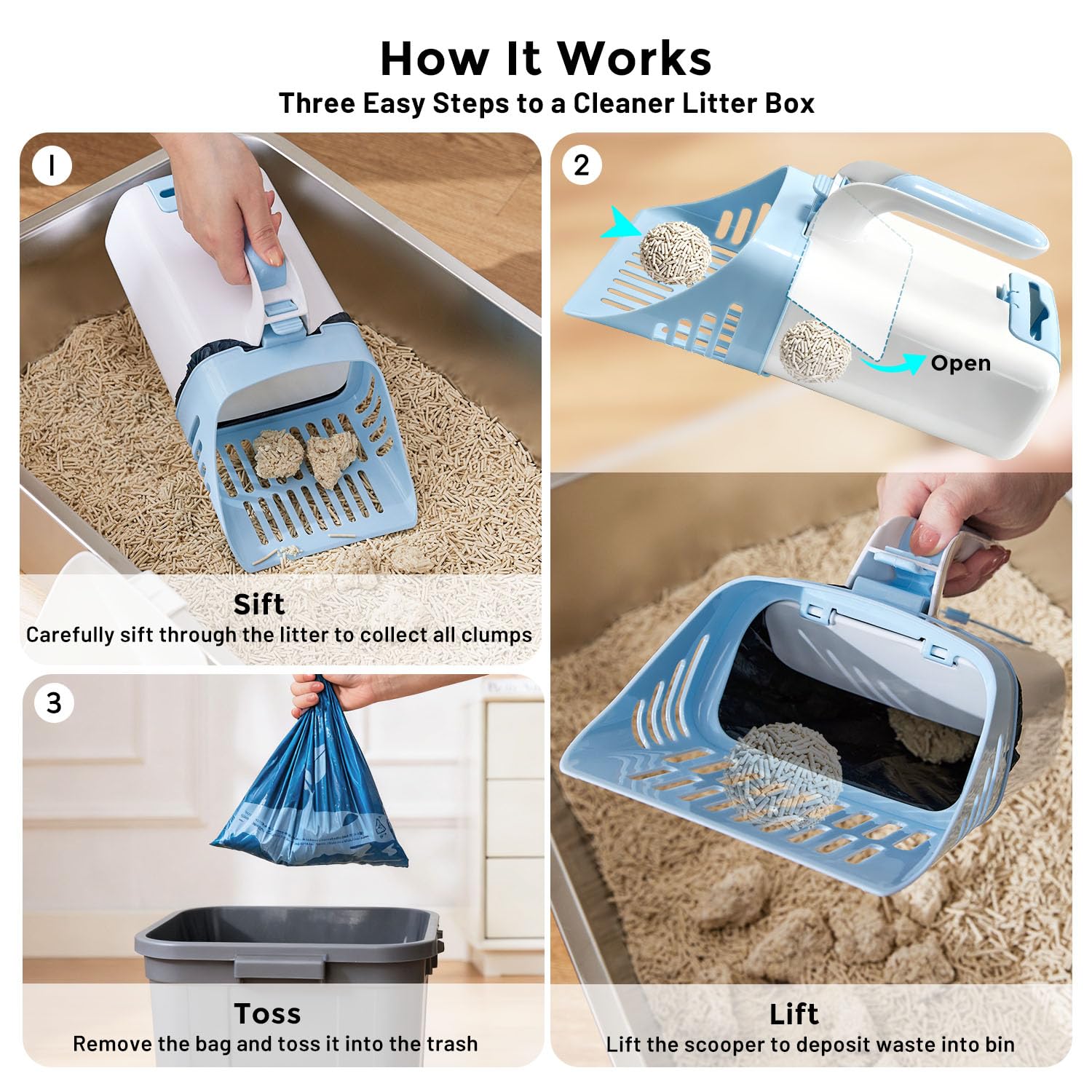 How It Works
Three Easy Steps to a Cleaner Litter Box

1

Sift
Carefully sift through the litter to collect all clumps

2

Open

Lift
Lift the scooper to deposit waste into bin

3

Toss
Remove the bag and toss it into the trash