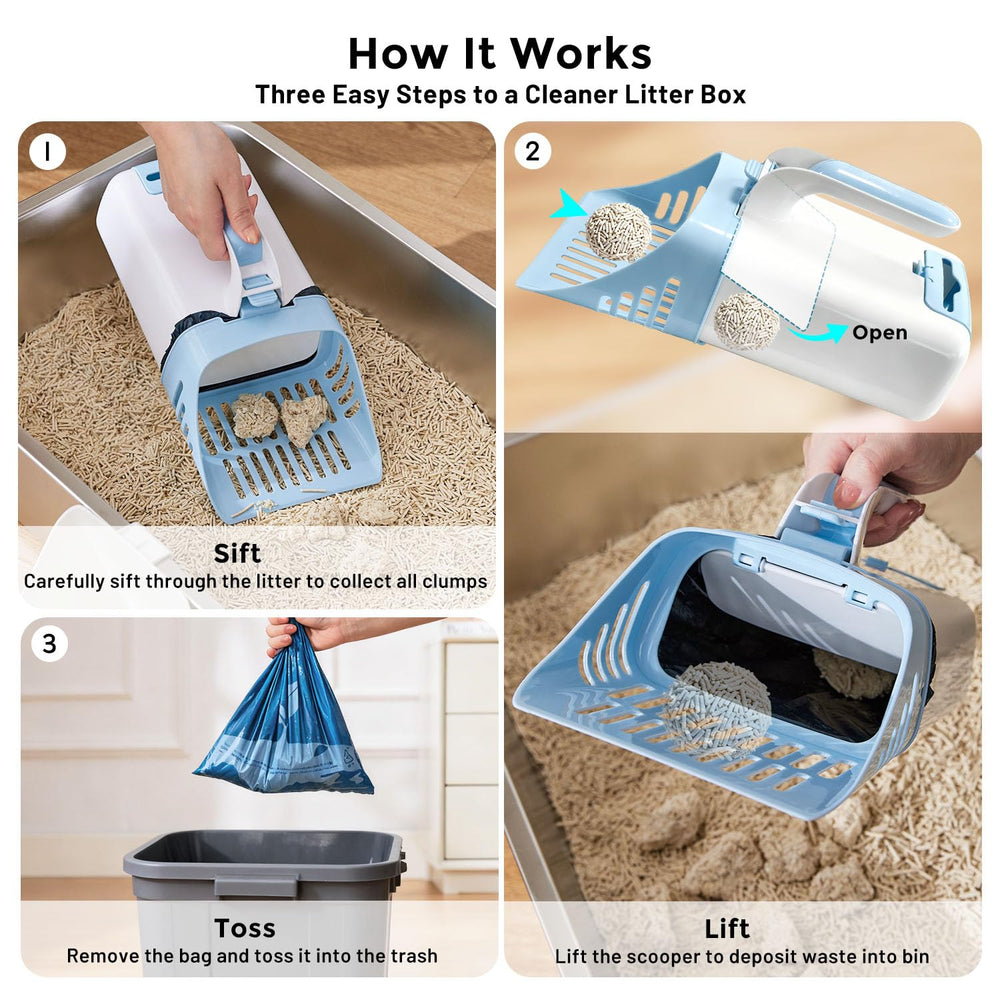 How It Works
Three Easy Steps to a Cleaner Litter Box

1

Sift
Carefully sift through the litter to collect all clumps

2

Open

Lift
Lift the scooper to deposit waste into bin

3

Toss
Remove the bag and toss it into the trash