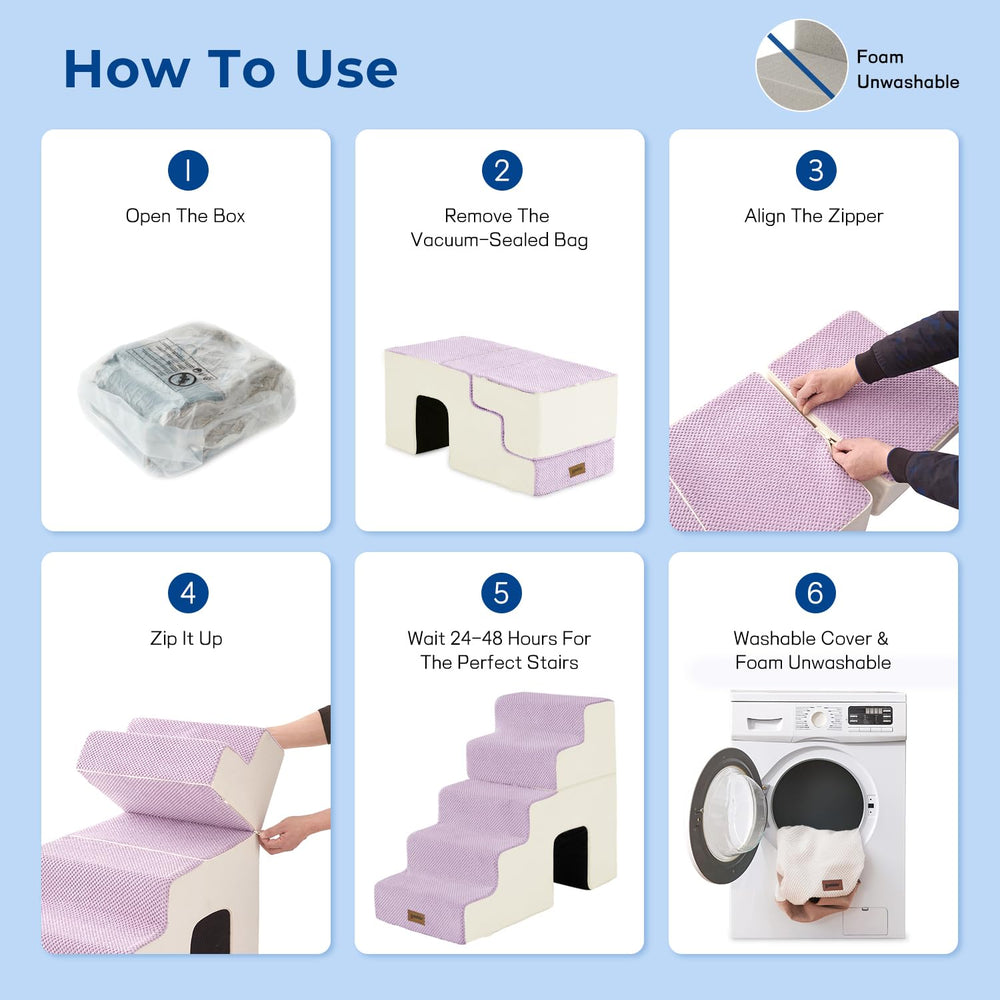 How To Use

Foam Unwashable

1
Open The Box

2
Remove The Vacuum-Sealed Bag

3
Align The Zipper

4
Zip It Up

5
Wait 24-48 Hours For The Perfect Stairs

6
Washable Cover & Foam Unwashable