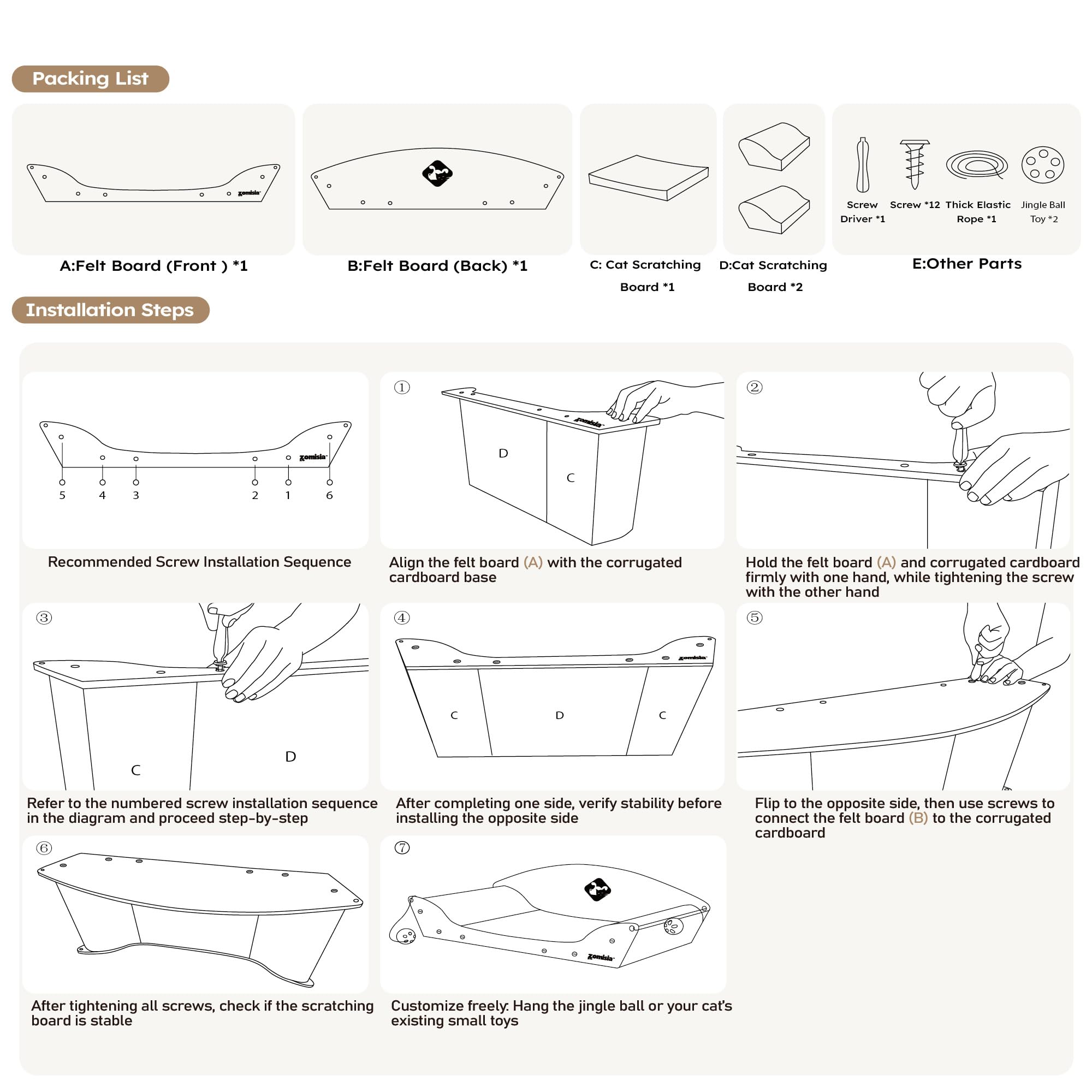 Packing List

zomisia

A:Felt Board (Front ) *1

B:Felt Board (Back) *1

C: Cat Scratching Board *1

D:Cat Scratching Board *2

Screw Driver *1

Screw *12

Thick Elastic Rope *1

Jingle Ball Toy *2

E:Other Parts

Installation Steps

zomisia

5 4 3 2 1 6

Recommended Screw Installation Sequence

①

zomisia

D C

Align the felt board (A) with the corrugated cardboard base

②

Hold the felt board (A) and corrugated cardboard firmly with one hand, while tightening the screw with the other hand

③

C D

Refer to the numbered screw installation sequence in the diagram and proceed step-by-step

④

zomisia

C D C

After completing one side, verify stability before installing the opposite side

⑤

Flip to the opposite side, then use screws to connect the felt board (B) to the corrugated cardboard

⑥

After tightening all screws, check if the scratching board is stable

⑦

zomisia

Customize freely. Hang the jingle ball or your cat's existing small toys