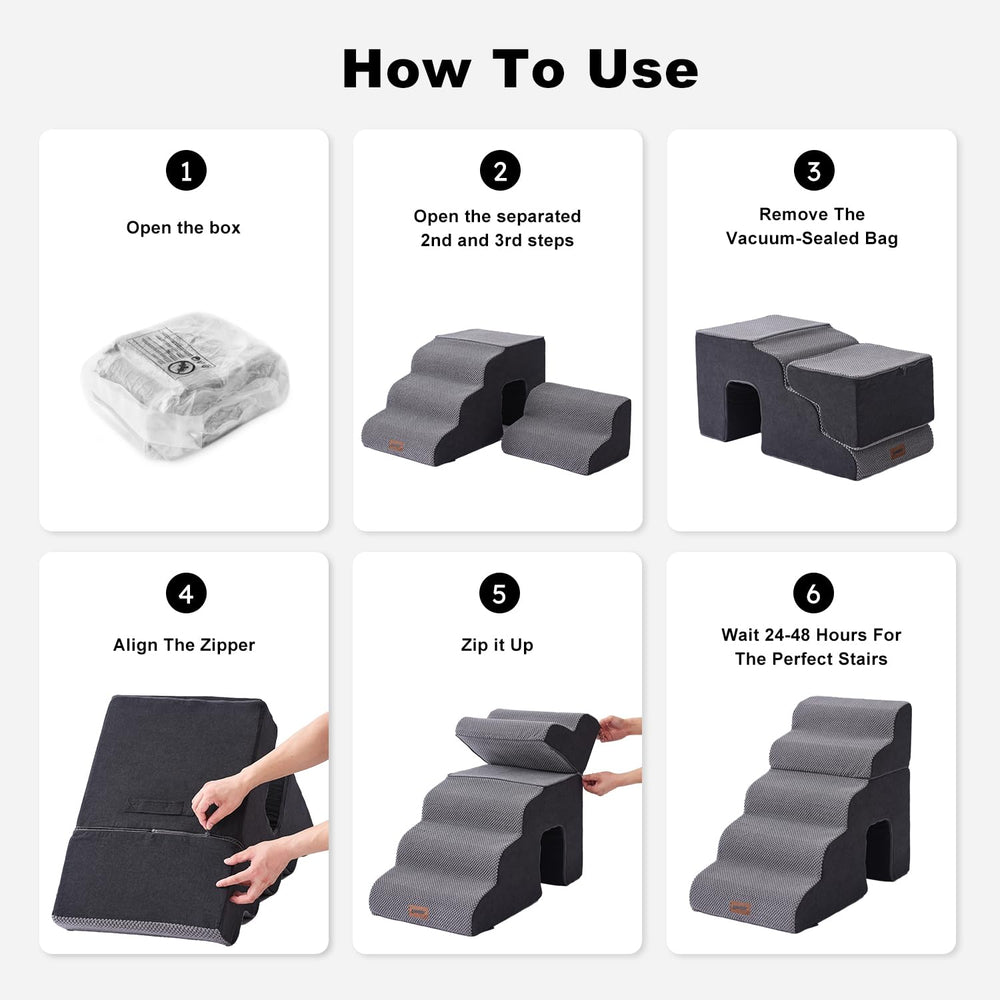 How To Use

1
Open the box

2
Open the separated 2nd and 3rd steps

3
Remove The Vacuum-Sealed Bag

4
Align The Zipper

5
Zip it Up

6
Wait 24-48 Hours For The Perfect Stairs