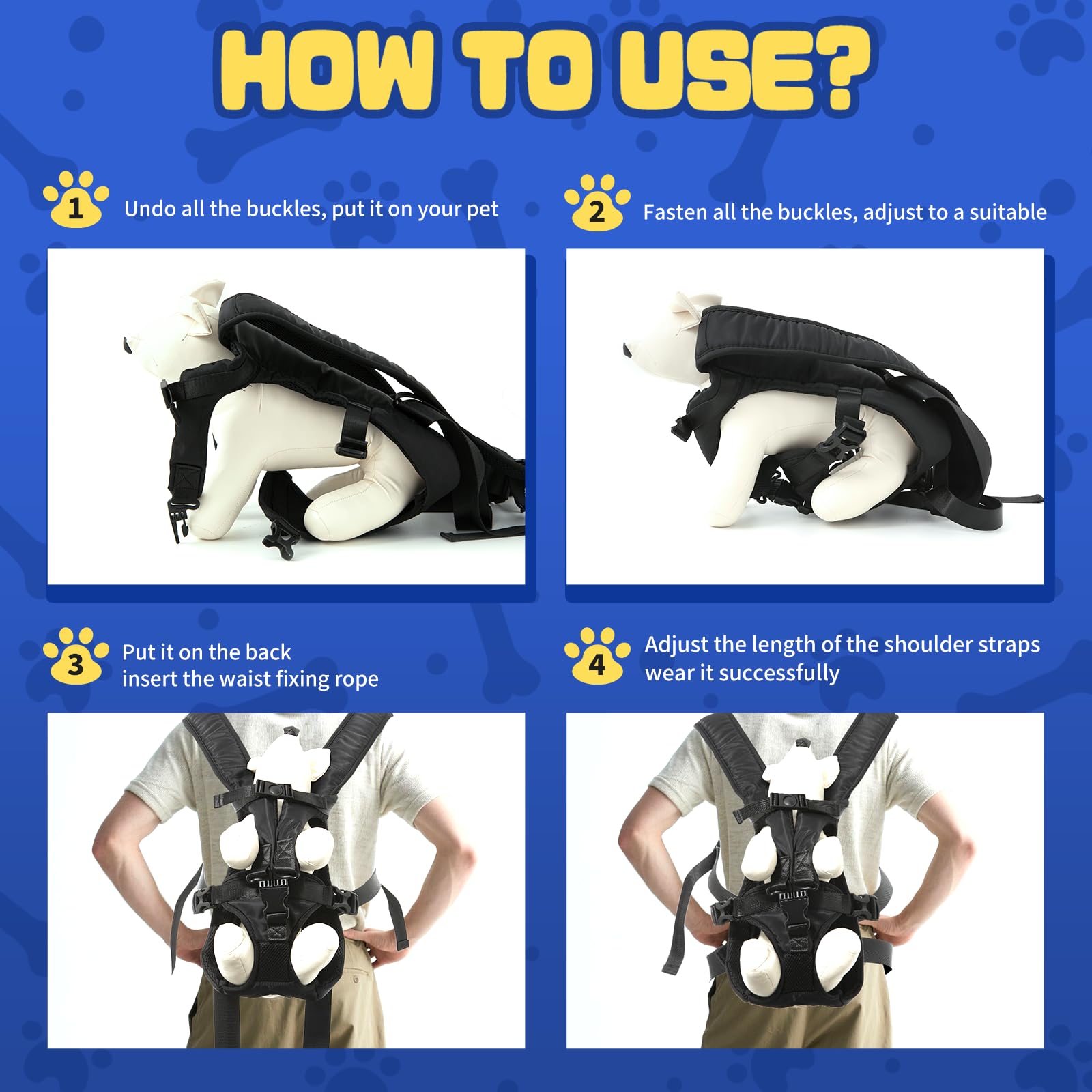 HOW TO USE?

1 Undo all the buckles, put it on your pet

2 Fasten all the buckles, adjust to a suitable

3 Put it on the back
insert the waist fixing rope

4 Adjust the length of the shoulder straps
wear it successfully